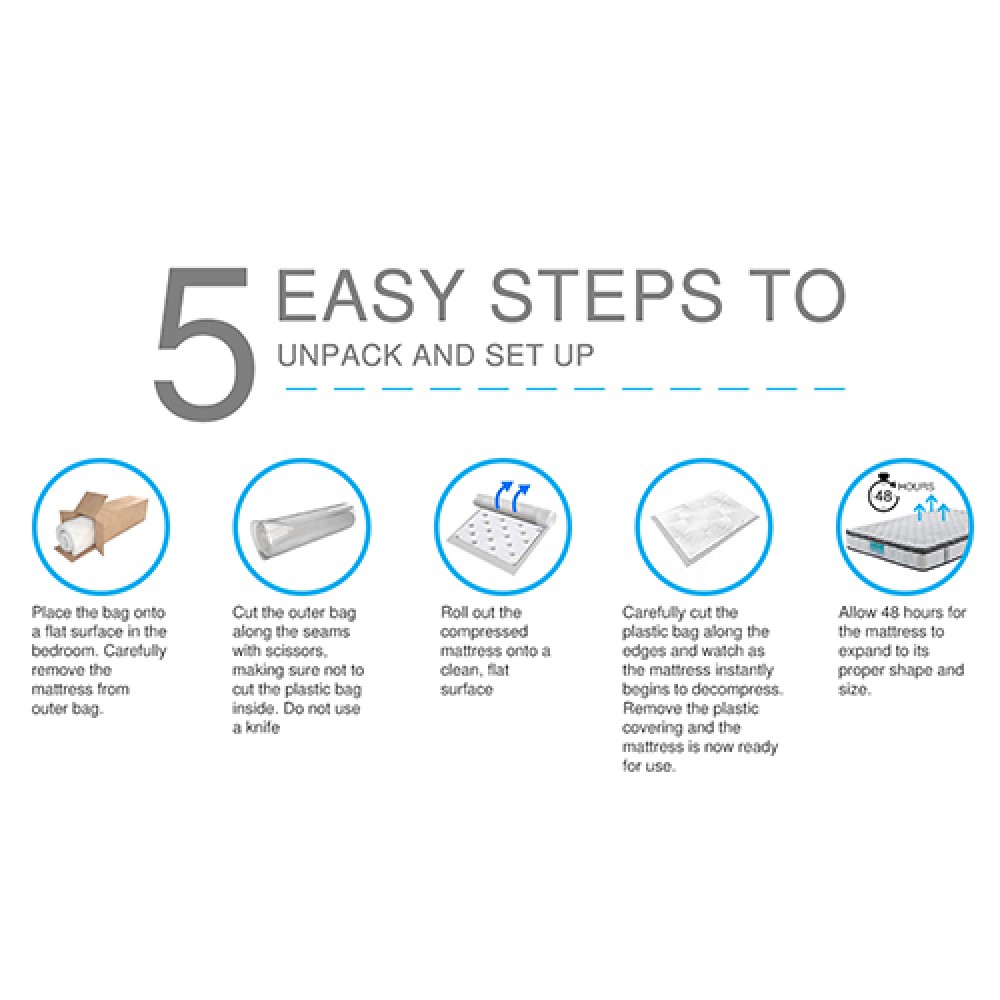 5 EASY STEPS TO
UNPACK AND SET UP

Place the bag onto a flat surface in the bedroom. Carefully remove the mattress from outer bag.

Cut the outer bag along the seams with scissors, making sure not to cut the plastic bag inside. Do not use a knife

Roll out the compressed mattress onto a clean, flat surface

Carefully cut the plastic bag along the edges and watch as the mattress instantly begins to decompress. Remove the plastic covering and the mattress is now ready for use.

48 HOURS

Allow 48 hours for the mattress to expand to its proper shape and size.