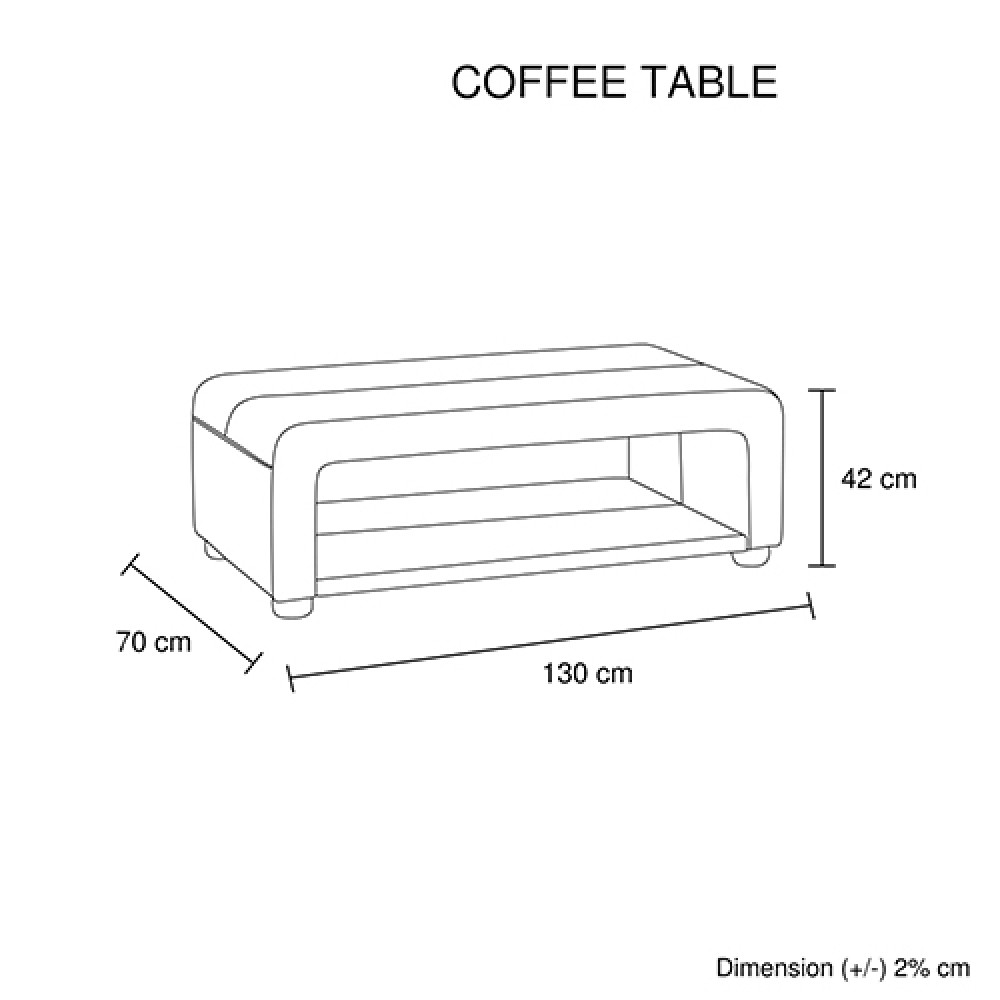 COFFEE TABLE

42 cm

70 cm

130 cm

Dimension (+/-) 2% cm